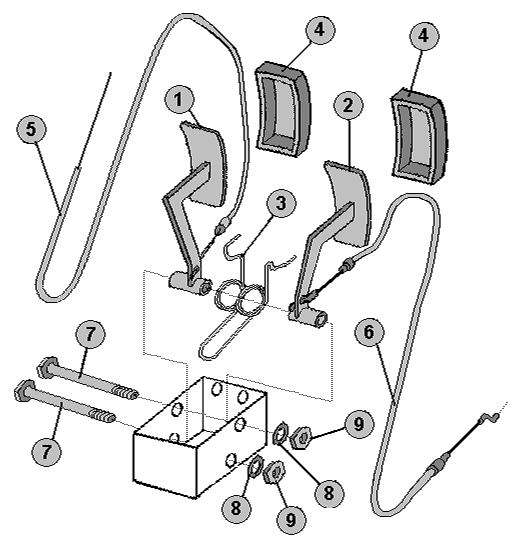 4
4
1
2
5
3
6
7
7
9
8
8
9